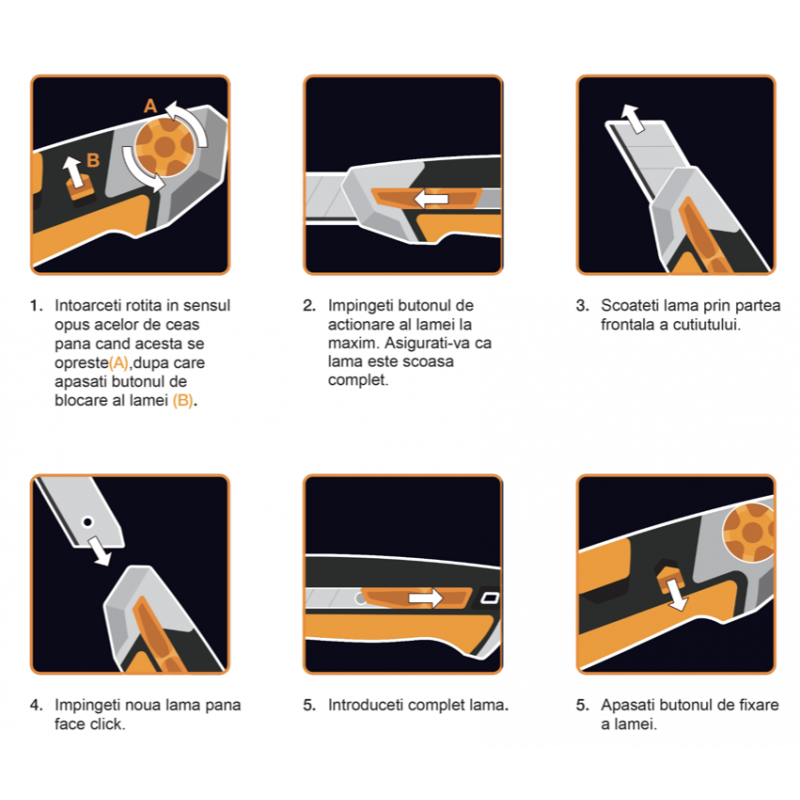 A

B

1. Intoarceti rotita in sensul opus acelor de ceas pana cand acesta se opreste(A),dupa care apasati butonul de blocare al lamei (B).

2. Impingeti butonul de actionare al lamei la maxim. Asigurati-va ca lama este scoasa complet.

3. Scoateti lama prin partea frontala a cutiutului.

4. Impingeti noua lama pana face click.

5. Introduceti complet lama.

5. Apasati butonul de fixare a lamei.