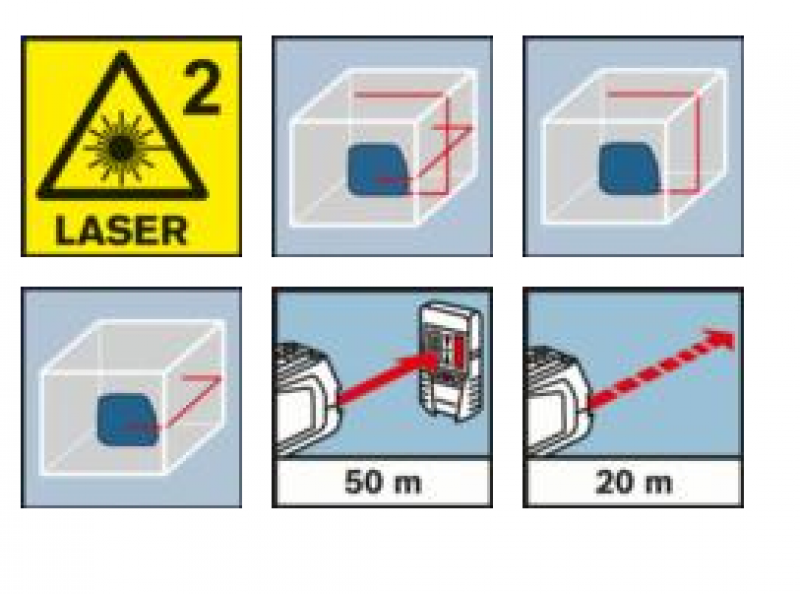 2
LASER

50 m

20 m