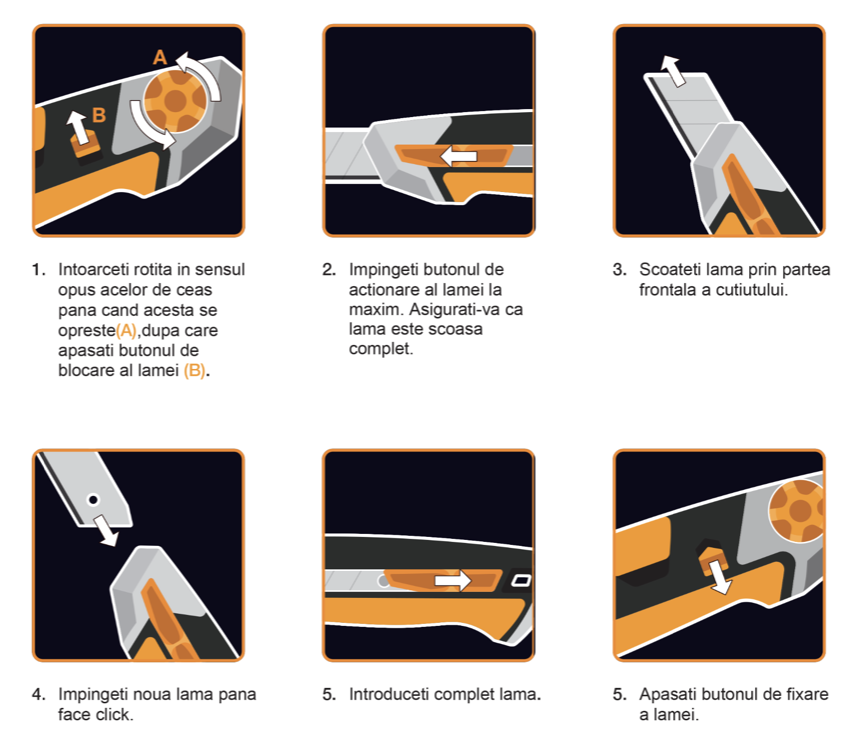 A

B

1. Intoarceti rotita in sensul opus acelor de ceas pana cand acesta se opreste(A),dupa care apasati butonul de blocare al lamei (B).

2. Impingeti butonul de actionare al lamei la maxim. Asigurati-va ca lama este scoasa complet.

3. Scoateti lama prin partea frontala a cutiutului.

4. Impingeti noua lama pana face click.

5. Introduceti complet lama.

5. Apasati butonul de fixare a lamei.